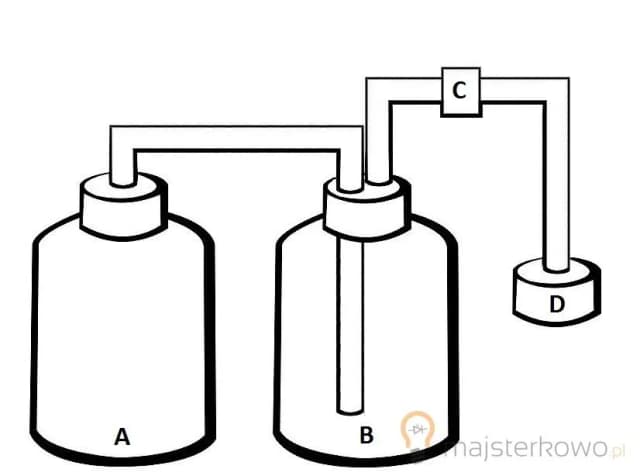 C

D

A

B

majsterkowo.pl